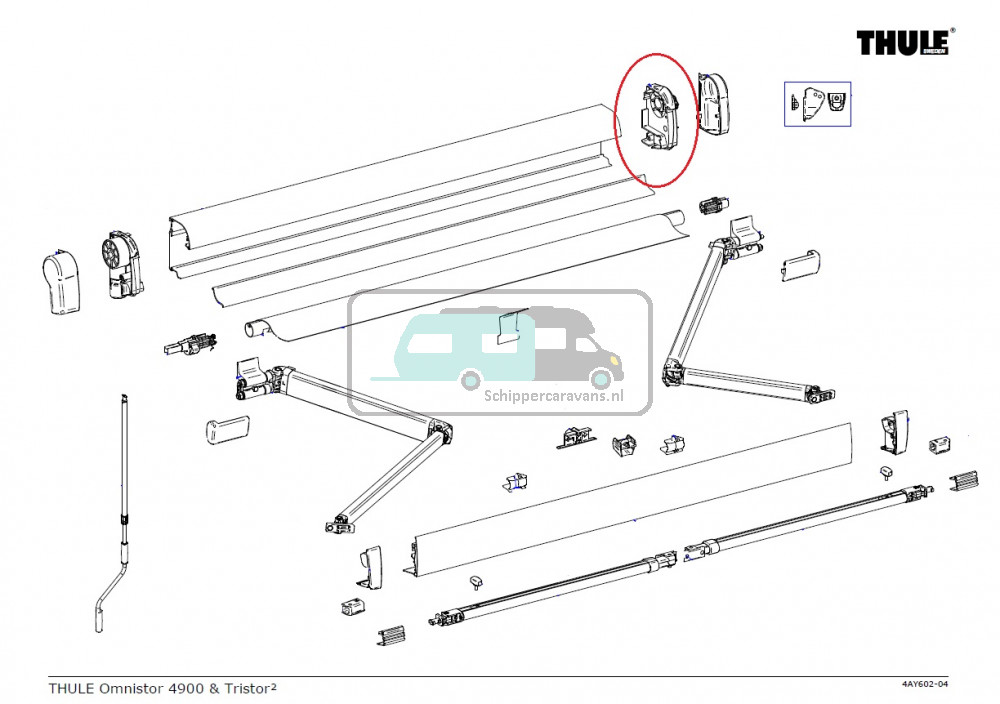 THULE

Schippercaravans.nl

THULE Omnistor 4900 & Tristor²

4AY602-04