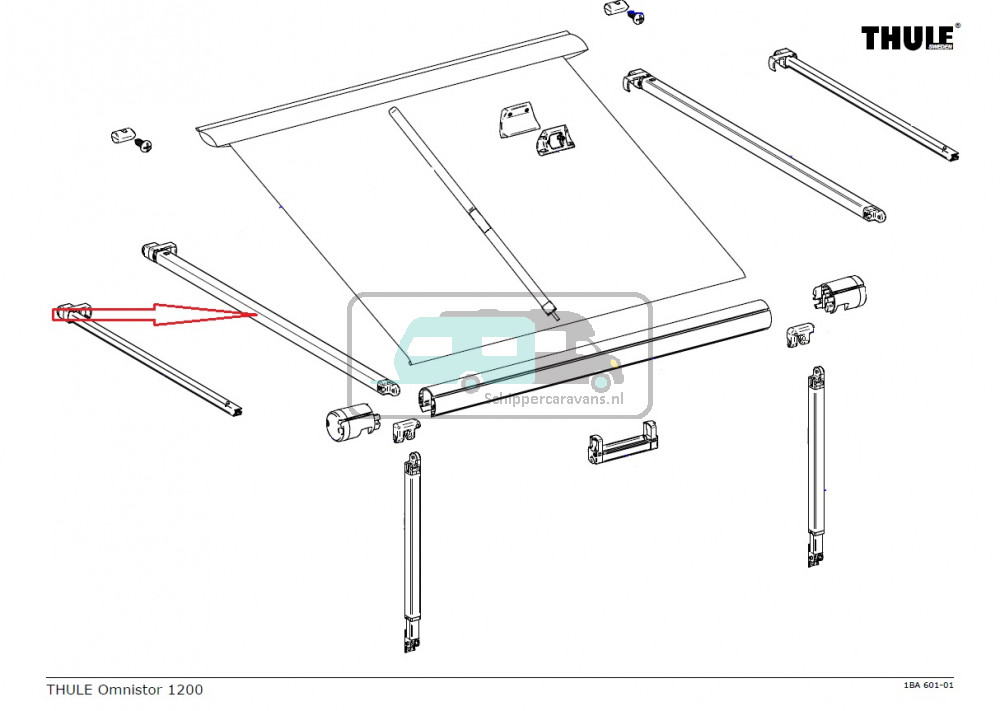 THULE

Schippercaravans.nl

THULE Omnistor 1200

1BA 601-01