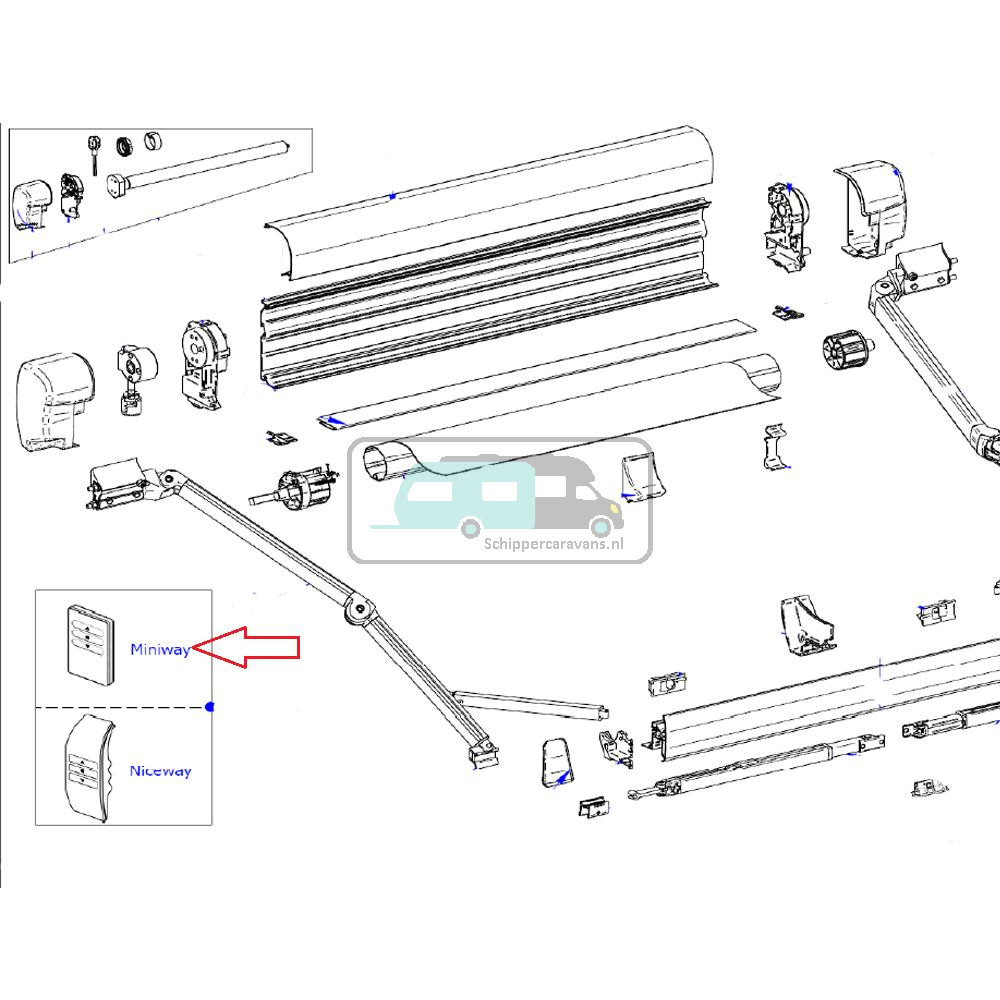 Schippercaravans.nl

Miniway

Niceway