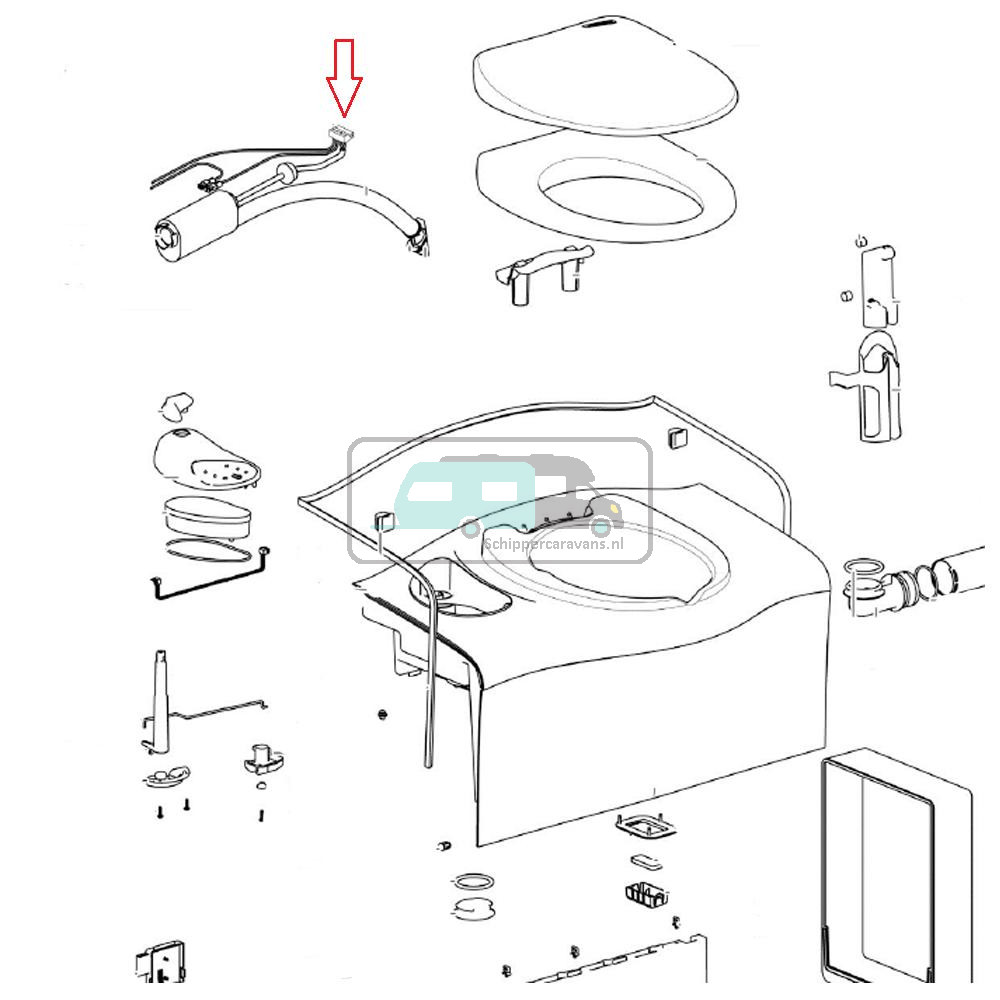 Schippercaravans.nl