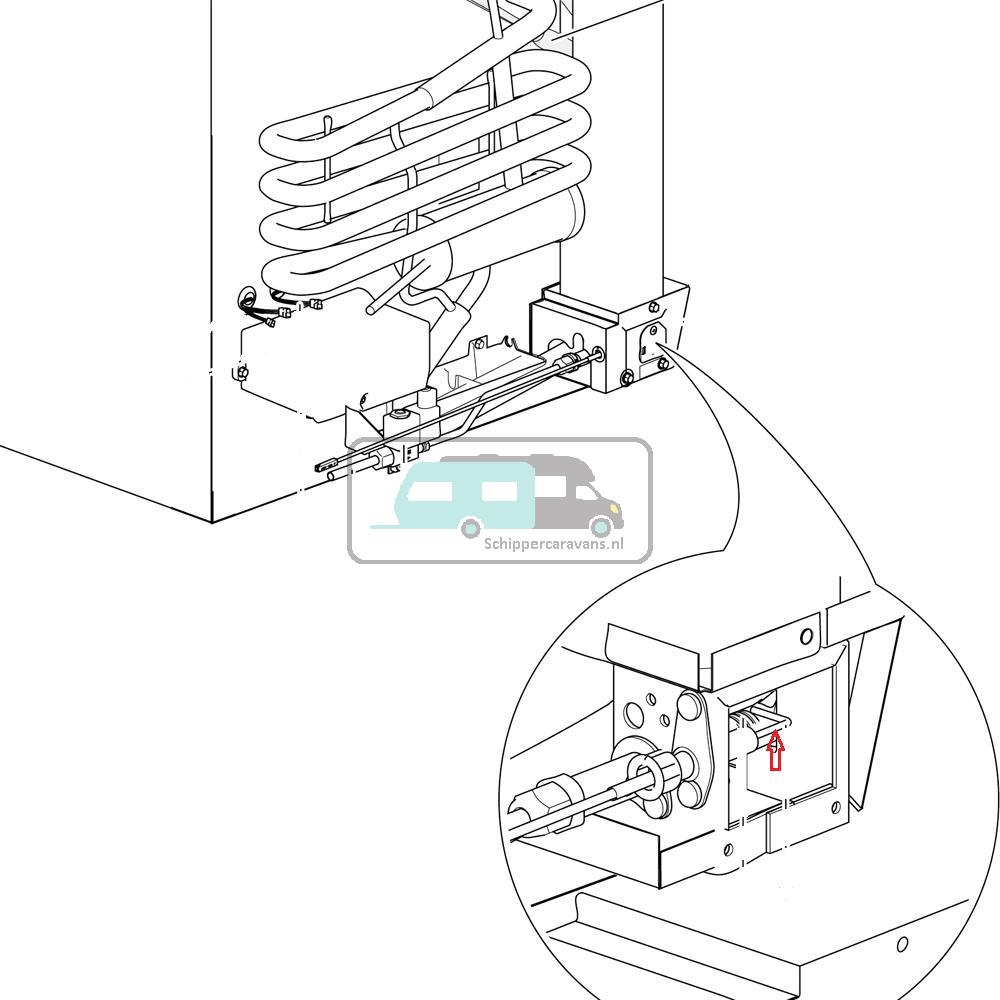 Schippercaravans.nl