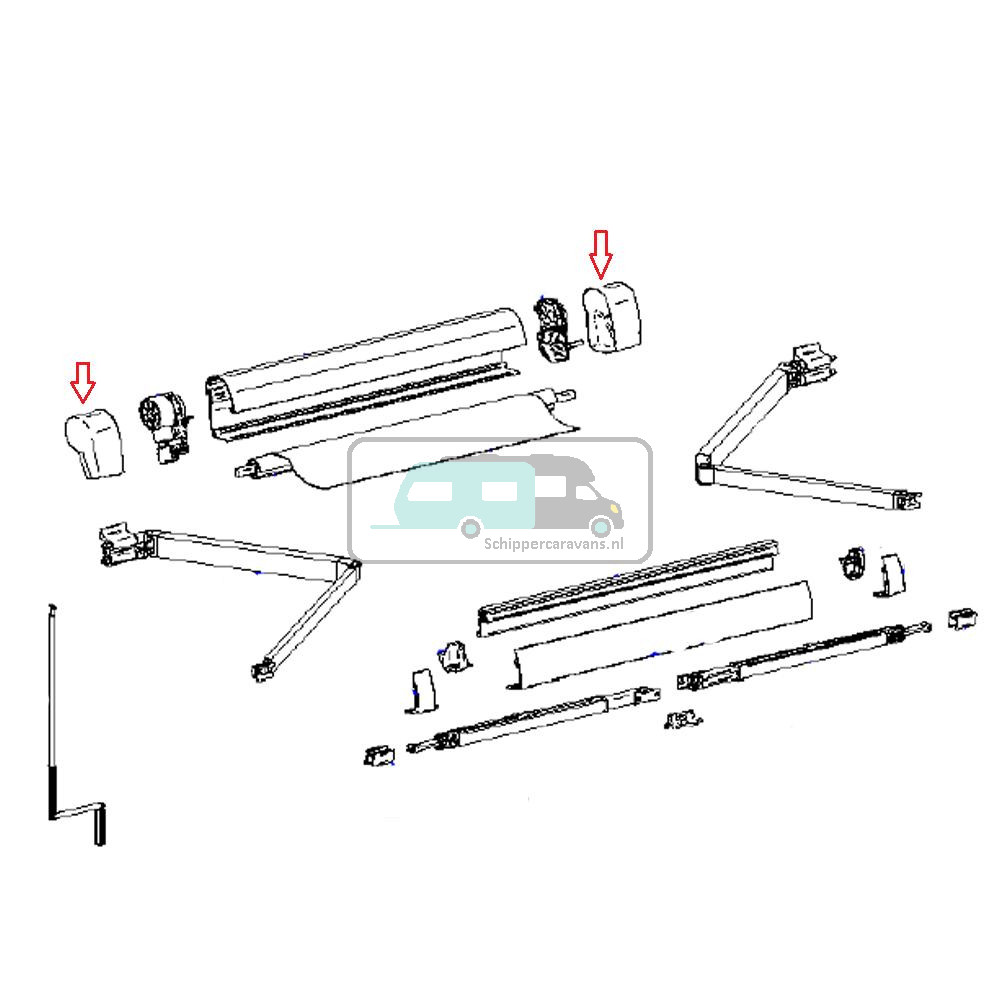 Schippercaravans.nl