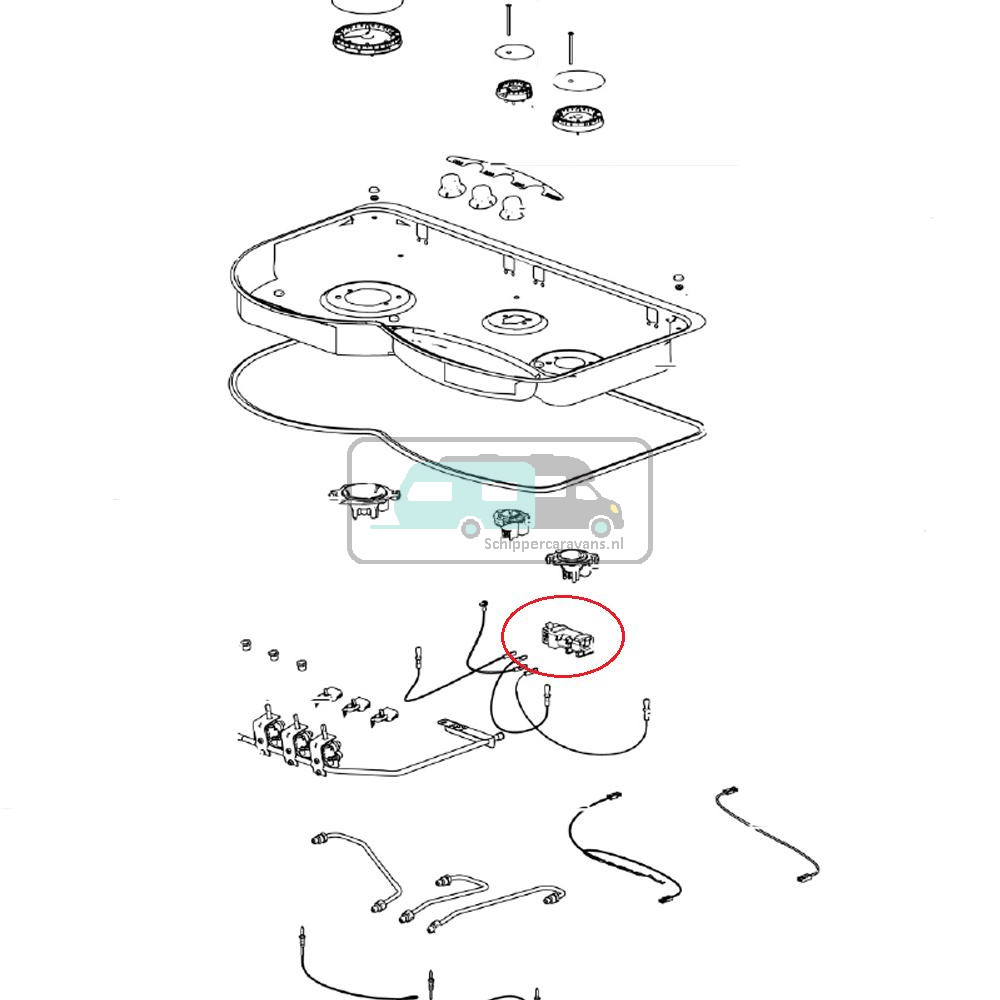 Schippercaravans.nl