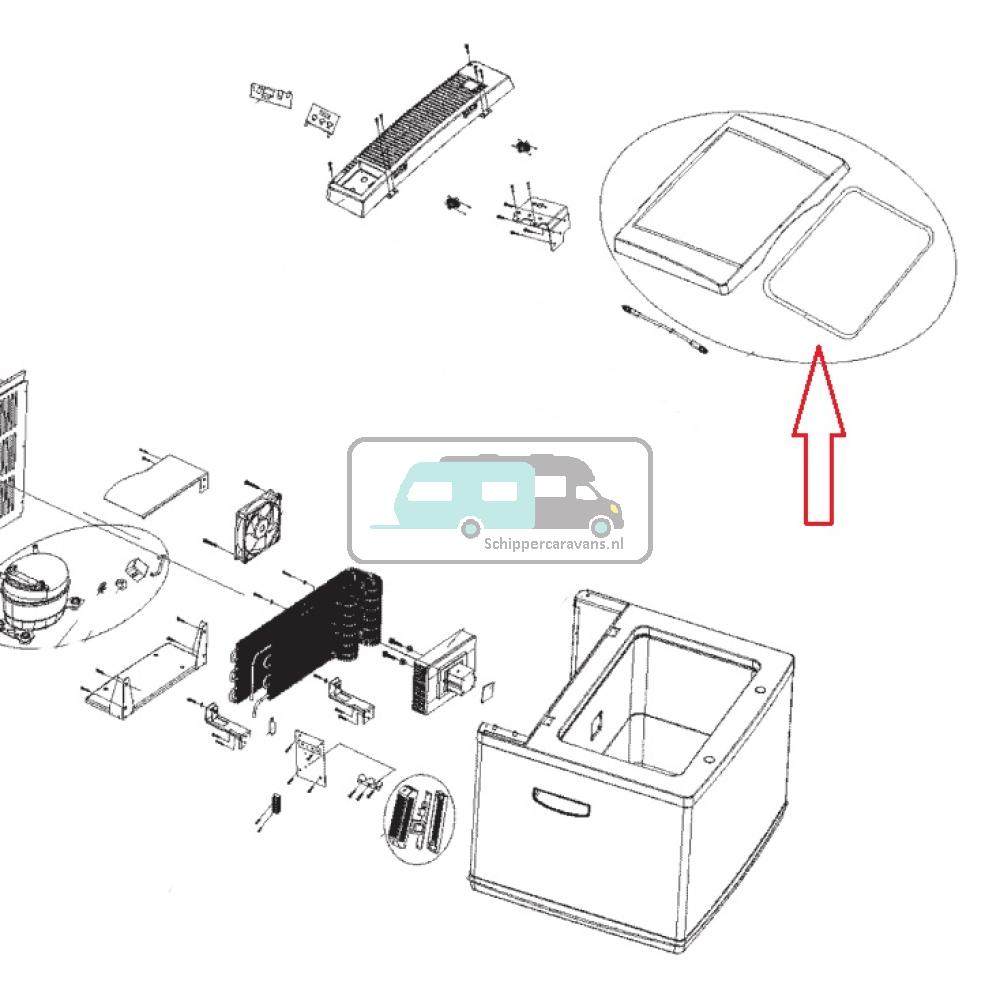 Schippercaravans.nl