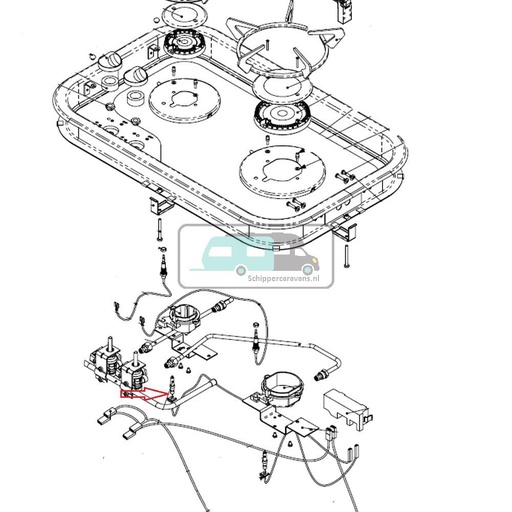 Schippercaravans.nl