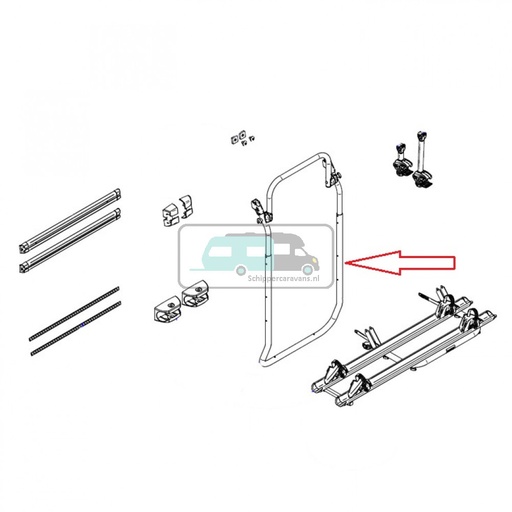 Schippercaravans.nl