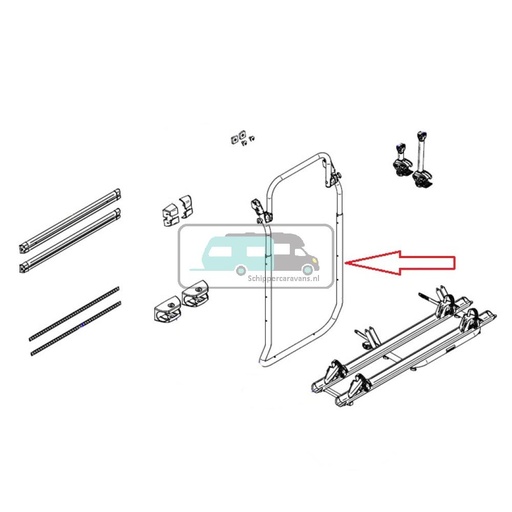 Schippercaravans.nl