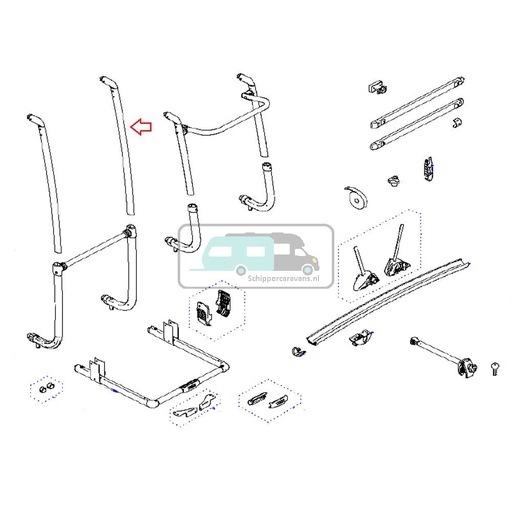 Schippercaravans.nl