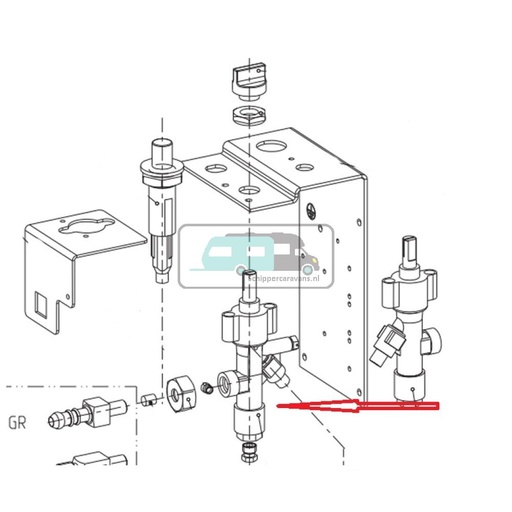 schippercaravans.nl

GR