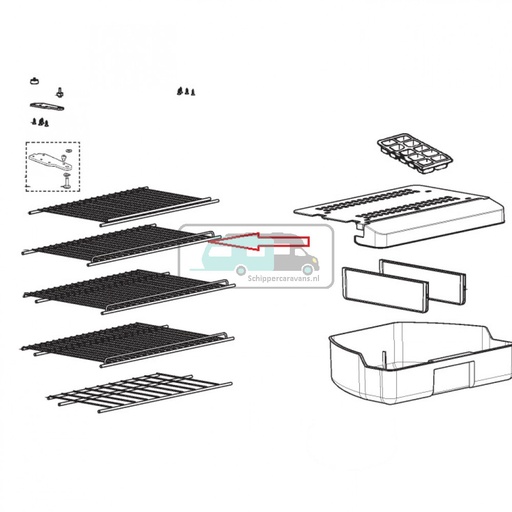 Schippercaravans.nl