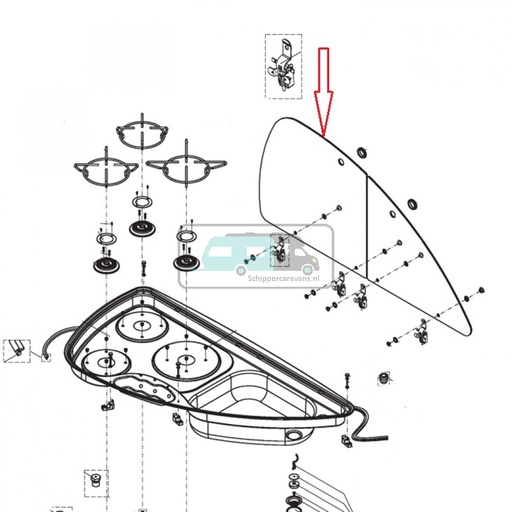 Schippercaravans.nl