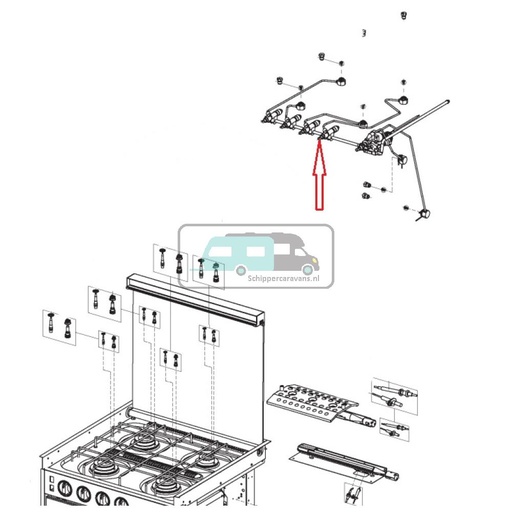 Schippercaravans.nl