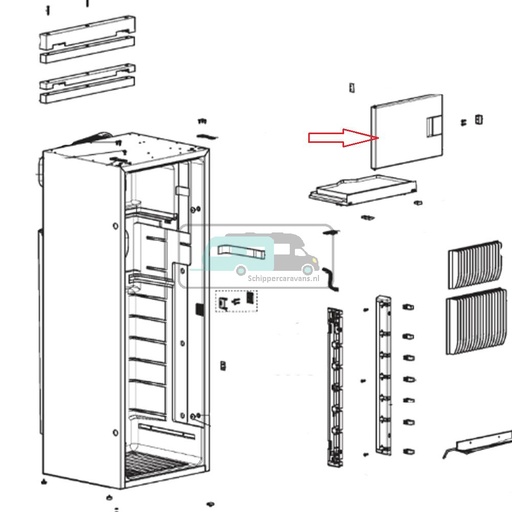 Schippercaravans.nl