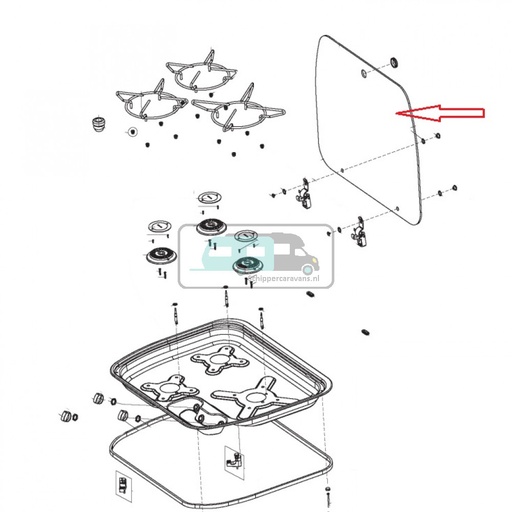 schippercaravans.nl