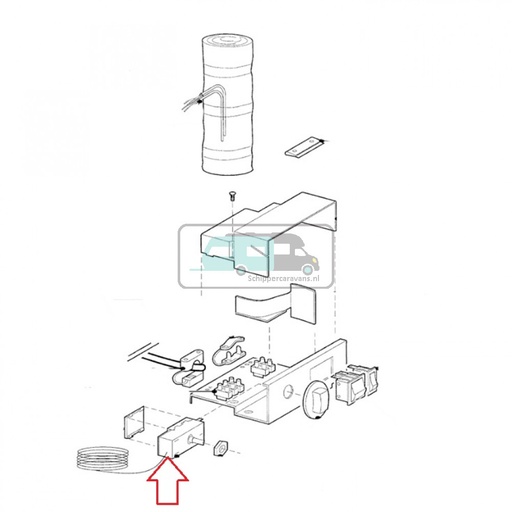 Schippercaravans.nl