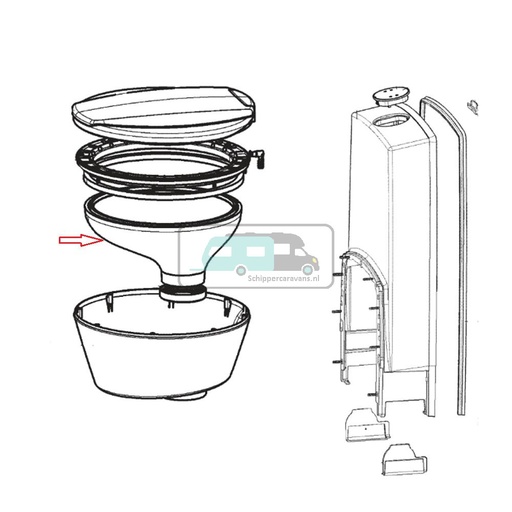 Schippercaravans.nl