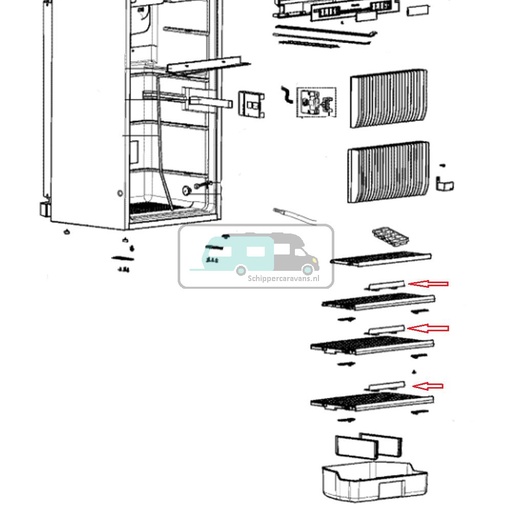 Schippercaravans.nl