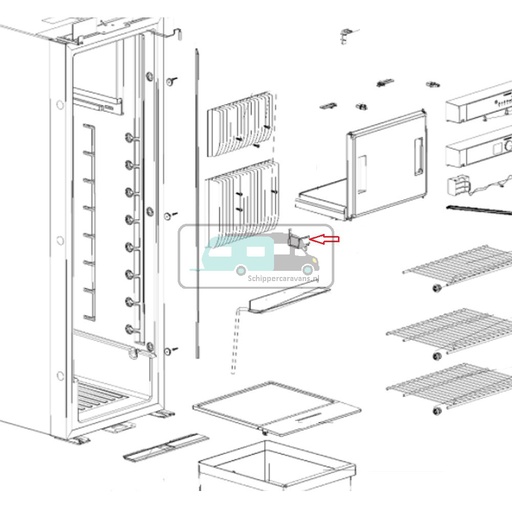 Schippercaravans.nl