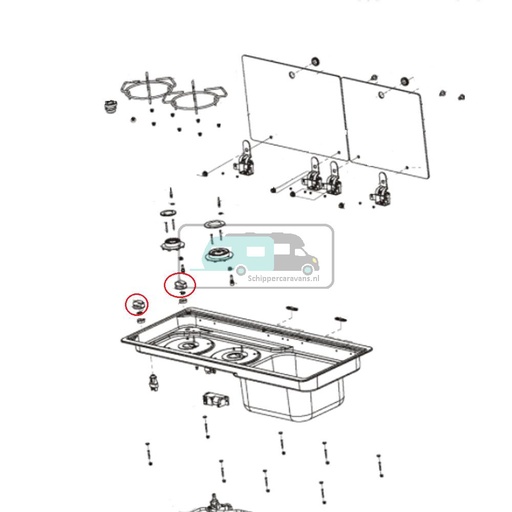 Schippercaravans.nl