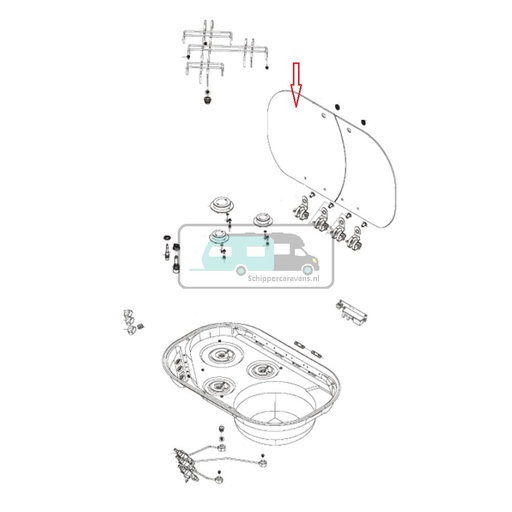 Schippercaravans.nl