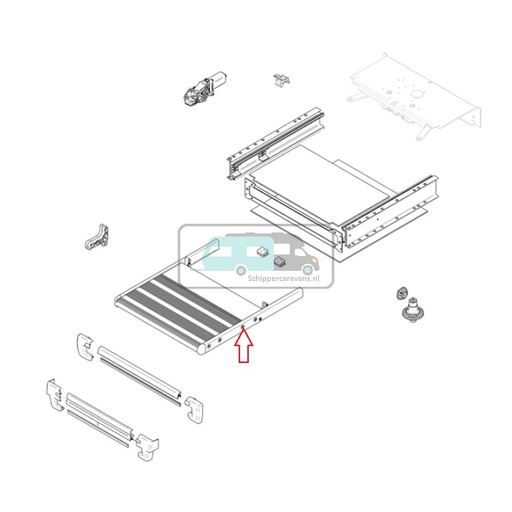 Schippercaravans.nl