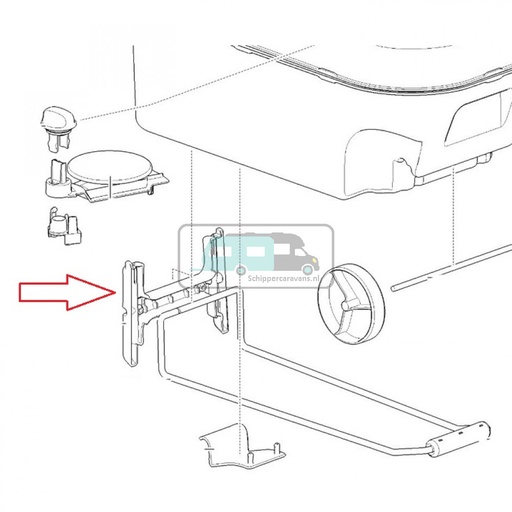 Schippercaravans.nl