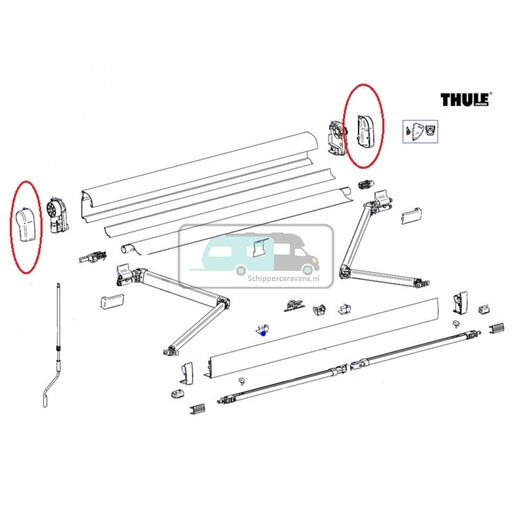 THULE

Schippercaravans.nl