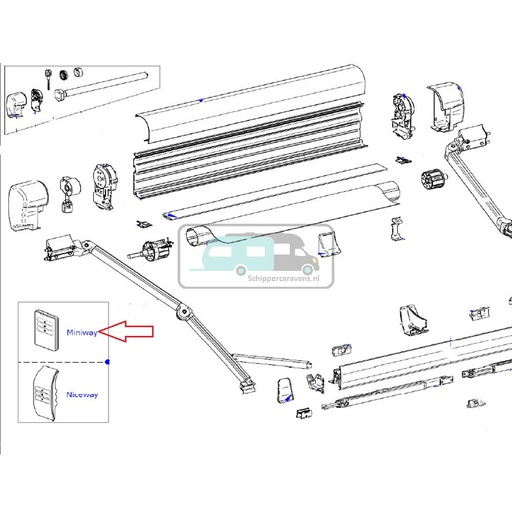 Schippercaravans.nl

Miniway

Niceway