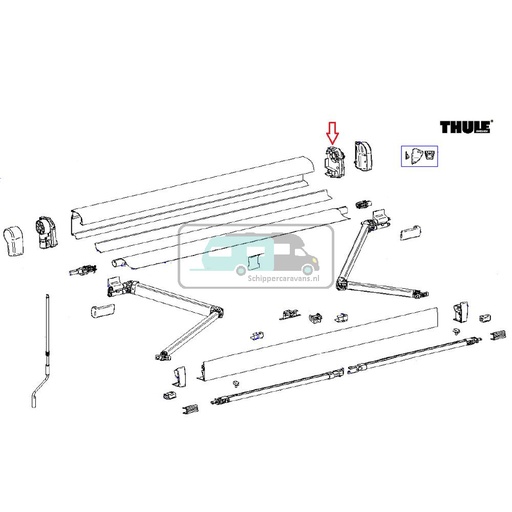 THULE

Schippercaravans.nl